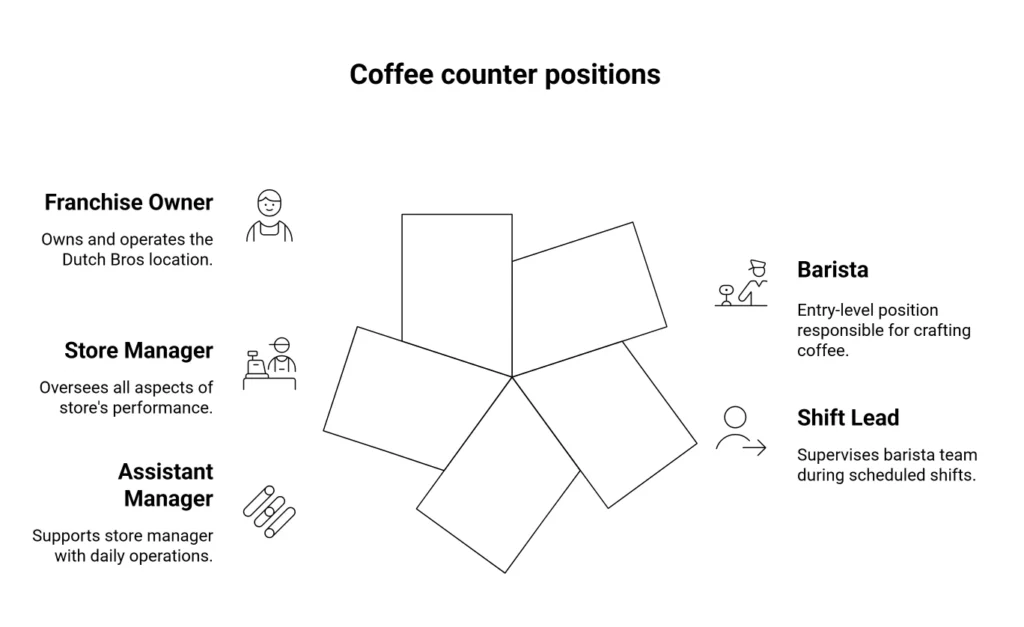 Coffee counter positions

Franchise Owner

Owns and operates the Dutch Bros location.

Store Manager

Oversees all aspects of store's performance.

Assistant Manager

Supports store manager with daily operations.

Barista

Entry-level position responsible for crafting coffee.

Shift Lead

Supervises barista team during scheduled shifts.